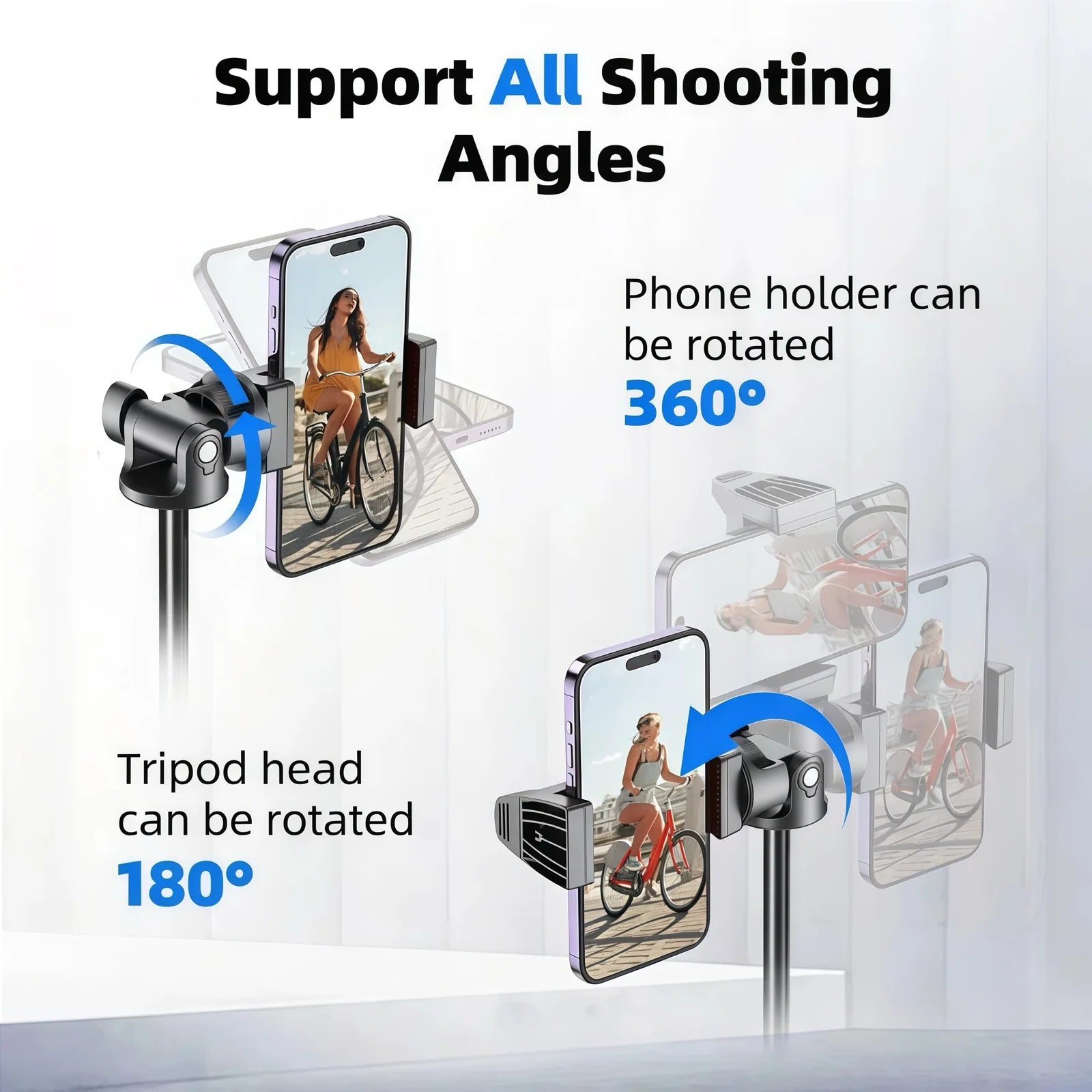 Support All Shooting Angles

Phone holder can be rotated
360°

Tripod head can be rotated
180°